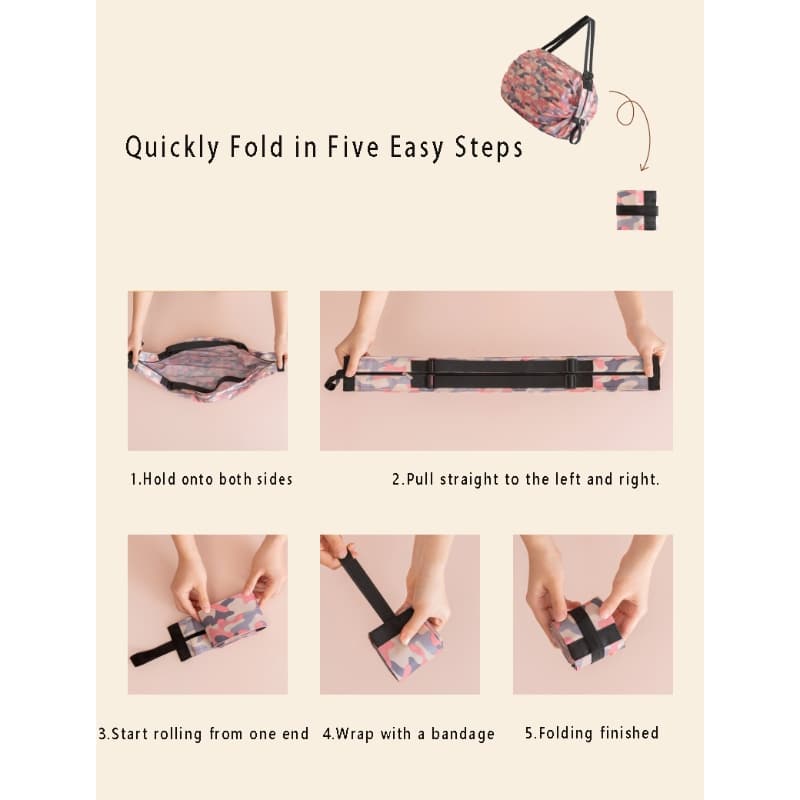 Quickly Fold in Five Easy Steps

1.Hold onto both sides

2.Pull straight to the left and right.

3.Start rolling from one end

4.Wrap with a bandage

5.Folding finished